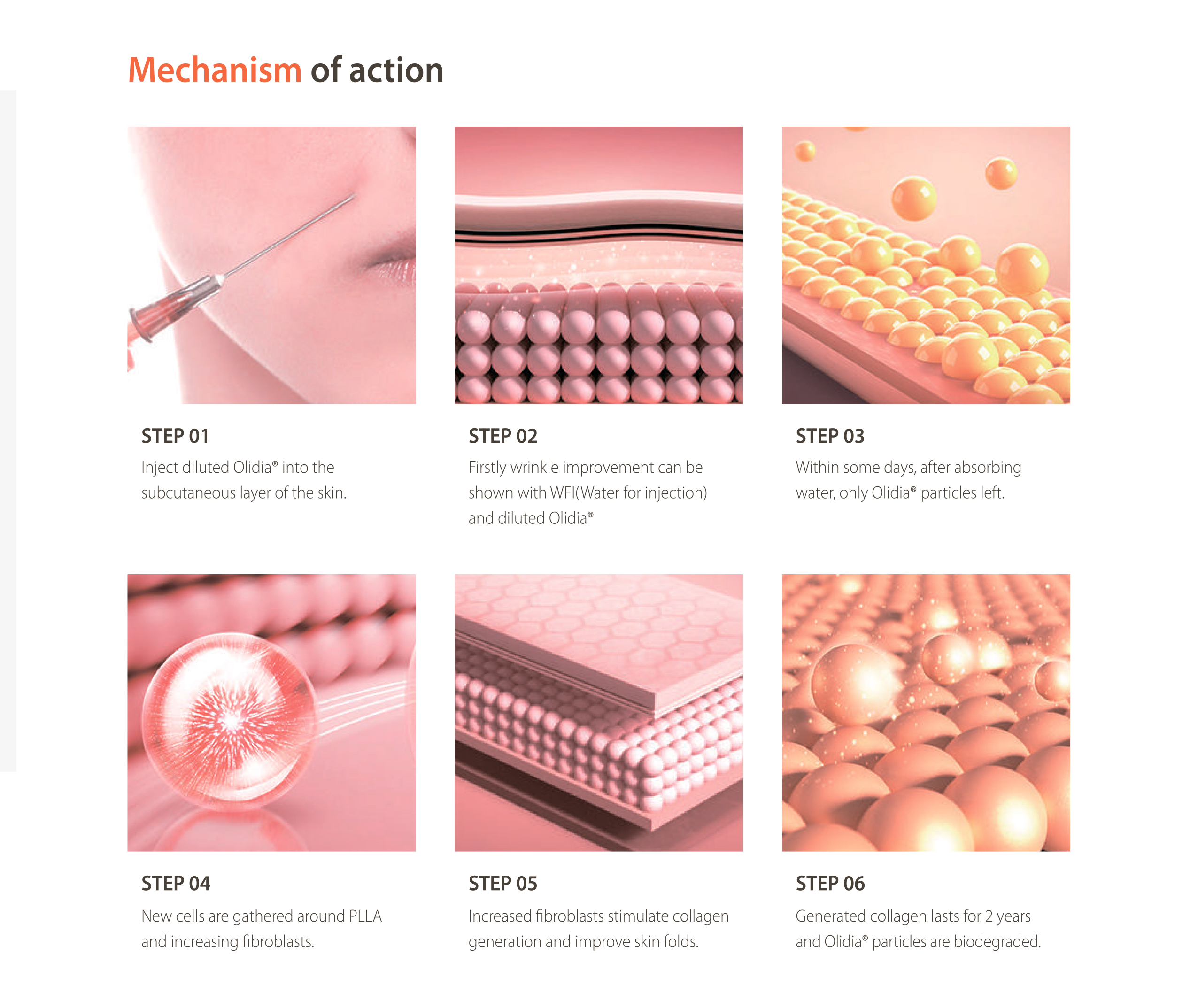 Mechanism of action

STEP 01
Inject diluted Olidia® into the subcutaneous layer of the skin.

STEP 02
Firstly wrinkle improvement can be shown with WFI(Water for injection) and diluted Olidia®

STEP 03
Within some days, after absorbing water, only Olidia® particles left.

STEP 04
New cells are gathered around PLLA and increasing fibroblasts.

STEP 05
Increased fibroblasts stimulate collagen generation and improve skin folds.

STEP 06
Generated collagen lasts for 2 years and Olidia® particles are biodegraded.